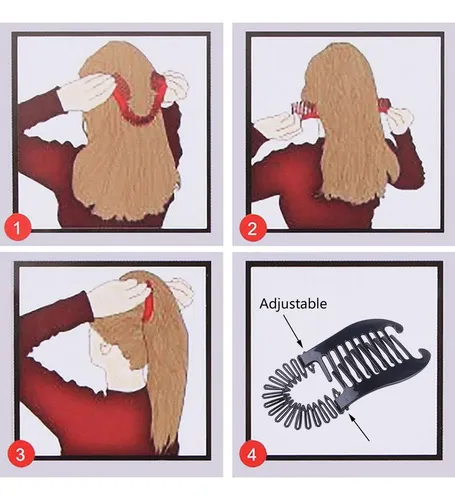 1

2

3

Adjustable

4