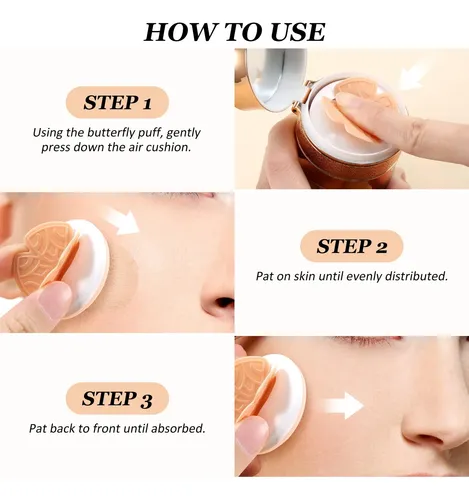 HOW TO USE

STEP 1

Using the butterfly puff, gently press down the air cushion.

STEP 2

Pat on skin until evenly distributed.

STEP 3

Pat back to front until absorbed.