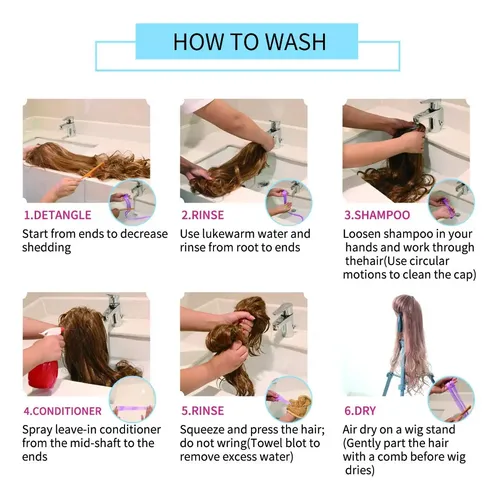 HOW TO WASH

1.DETANGLE
Start from ends to decrease shedding

2.RINSE
Use lukewarm water and rinse from root to ends

3.SHAMPOO
Loosen shampoo in your hands and work through thehair(Use circular motions to clean the cap)

4.CONDITIONER
Spray leave-in conditioner from the mid-shaft to the ends

5.RINSE
Squeeze and press the hair; do not wring(Towel blot to remove excess water)

6.DRY
Air dry on a wig stand (Gently part the hair with a comb before wig dries)