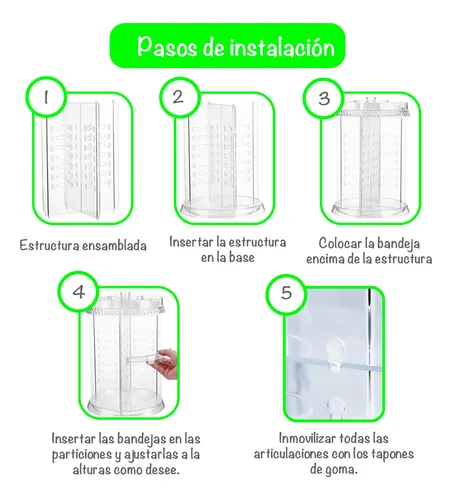 Pasos de instalación

1

Estructura ensamblada

2

Insertar la estructura en la base

3

Colocar la bandeja encima de la estructura

4

Insertar las bandejas en las particiones y ajustarlas a la alturas como desee.

5

Inmovilizar todas las articulaciones con los tapones de goma.