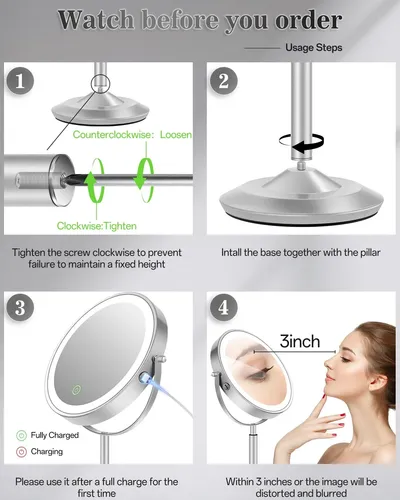 Watch before you order

Usage Steps

1

Counterclockwise: Loosen

Clockwise:Tighten

Tighten the screw clockwise to prevent failure to maintain a fixed height

2

Intall the base together with the pillar

3

Fully Charged

Charging

Please use it after a full charge for the first time

4

3inch

Within 3 inches or the image will be distorted and blurred