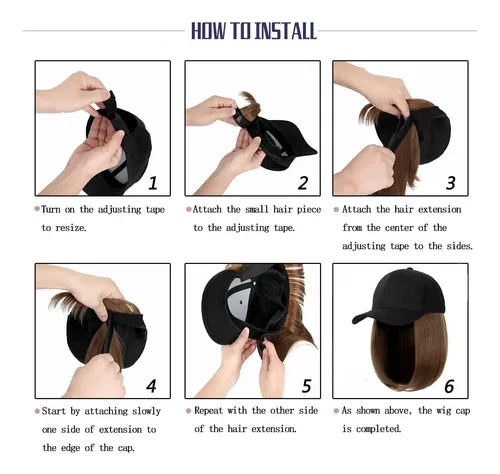 HOW TO INSTALL

1

Turn on the adjusting tape to resize.

2

Attach the small hair piece to the adjusting tape.

3

Attach the hair extension from the center of the adjusting tape to the sides.

4

Start by attaching slowly one side of extension to the edge of the cap.

5

Repeat with the other side of the hair extension.

6

As shown above, the wig cap is completed.