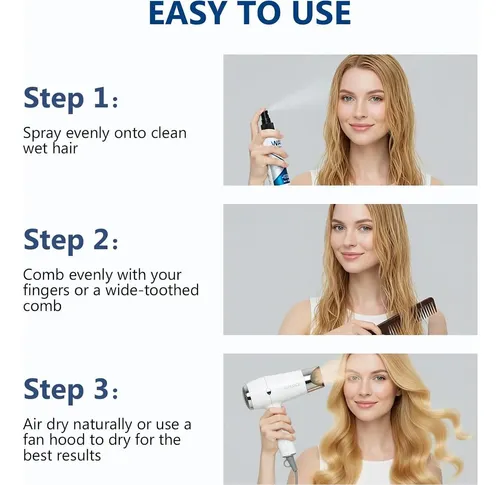 EASY TO USE

Step 1:

Spray evenly onto clean wet hair

Step 2:

Comb evenly with your fingers or a wide-toothed comb

Step 3:

Air dry naturally or use a fan hood to dry for the best results