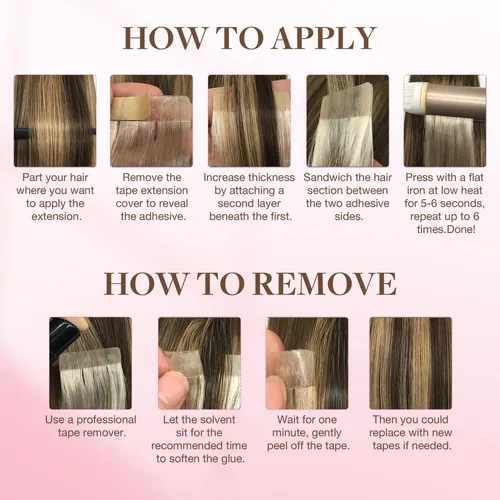 HOW TO APPLY

Part your hair where you want to apply the extension.

Remove the tape extension cover to reveal the adhesive.

Increase thickness by attaching a second layer beneath the first.

Sandwich the hair section between the two adhesive sides.

Press with a flat iron at low heat for 5-6 seconds, repeat up to 6 times.Done!

HOW TO REMOVE

Use a professional tape remover.

Let the solvent sit for the recommended time to soften the glue.

Wait for one minute, gently peel off the tape.

Then you could replace with new tapes if needed.