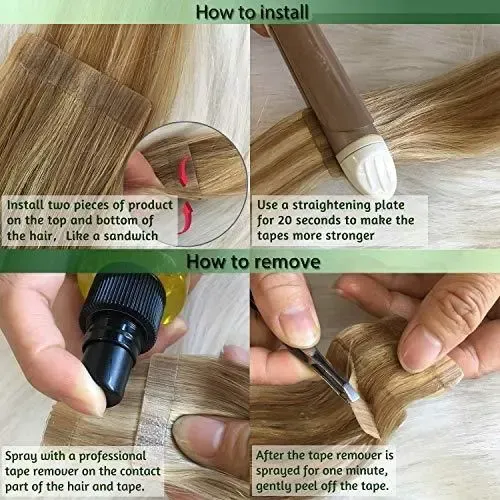 How to install

Install two pieces of product on the top and bottom of the hair, Like a sandwich

Use a straightening plate for 20 seconds to make the tapes more stronger

How to remove

Spray with a professional tape remover on the contact part of the hair and tape.

After the tape remover is sprayed for one minute, gently peel off the tape.