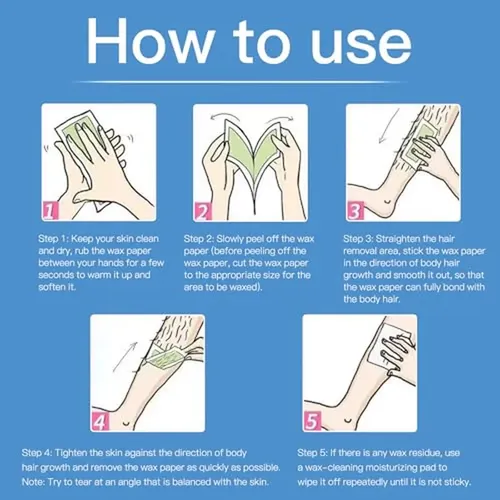 How to use

1

Step 1: Keep your skin clean and dry, rub the wax paper between your hands for a few seconds to warm it up and soften it.

2

Step 2: Slowly peel off the wax paper (before peeling off the wax paper, cut the wax paper to the appropriate size for the area to be waxed).

3

Step 3: Straighten the hair removal area, stick the wax paper in the direction of body hair growth and smooth it out, so that the wax paper can fully bond with the body hair.

4

Step 4: Tighten the skin against the direction of body hair growth and remove the wax paper as quickly as possible. Note: Try to tear at an angle that is balanced with the skin.

5

Step 5: If there is any wax residue, use a wax-cleaning moisturizing pad to wipe it off repeatedly until it is not sticky.