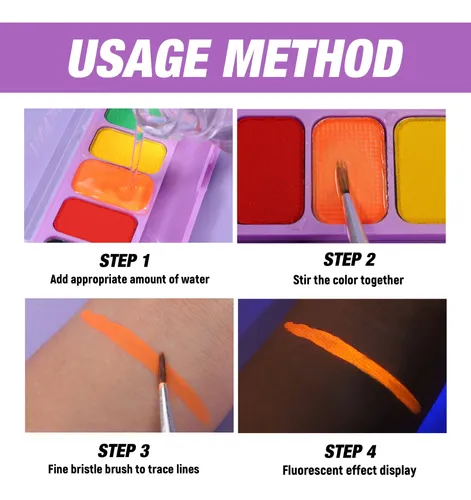 USAGE METHOD

STEP 1
Add appropriate amount of water

STEP 2
Stir the color together

STEP 3
Fine bristle brush to trace lines

STEP 4
Fluorescent effect display