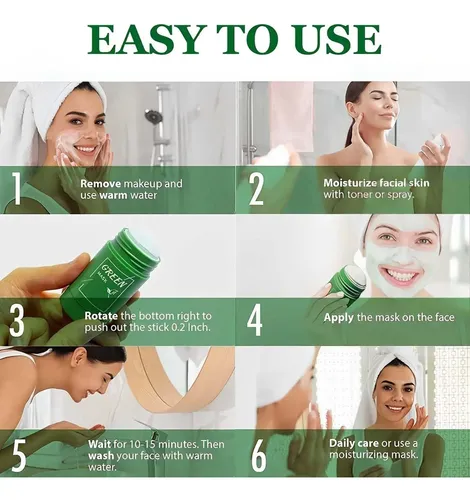 EASY TO USE

1 Remove makeup and use warm water

2 Moisturize facial skin with toner or spray.

GREEN MASK

3 Rotate the bottom right to push out the stick 0.2 Inch.

4 Apply the mask on the face

5 Wait for 10-15 minutes. Then wash your face with warm water.

6 Daily care or use a moisturizing mask.