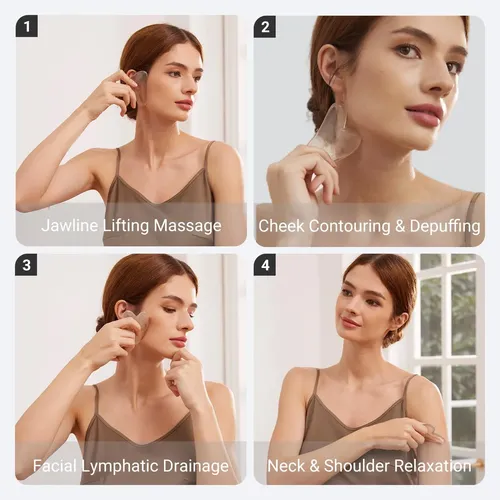 1
Jawline Lifting Massage

2
Cheek Contouring & Depuffing

3
Facial Lymphatic Drainage

4
Neck & Shoulder Relaxation