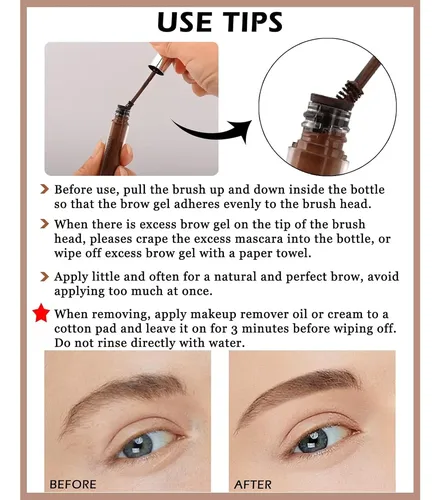 USE TIPS

Before use, pull the brush up and down inside the bottle so that the brow gel adheres evenly to the brush head.

When there is excess brow gel on the tip of the brush head, pleases crape the excess mascara into the bottle, or wipe off excess brow gel with a paper towel.

Apply little and often for a natural and perfect brow, avoid applying too much at once.

When removing, apply makeup remover oil or cream to a cotton pad and leave it on for 3 minutes before wiping off. Do not rinse directly with water.

BEFORE

AFTER