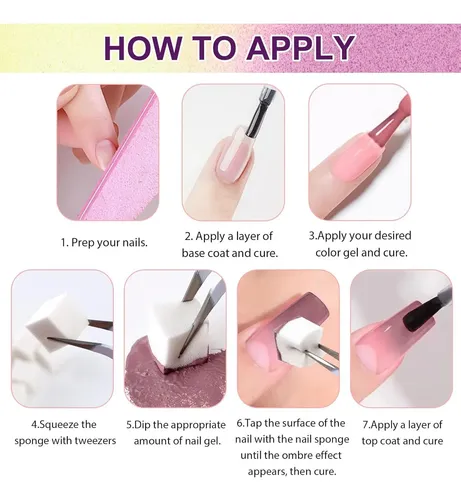 HOW TO APPLY

1. Prep your nails.

2. Apply a layer of base coat and cure.

3.Apply your desired color gel and cure.

4.Squeeze the sponge with tweezers

5.Dip the appropriate amount of nail gel.

6.Tap the surface of the nail with the nail sponge until the ombre effect appears, then cure.

7.Apply a layer of top coat and cure