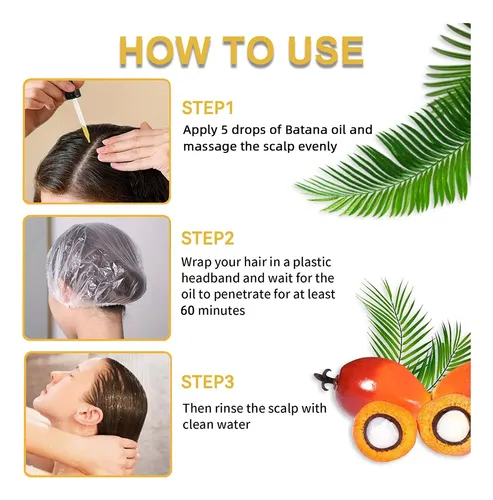 HOW TO USE

STEP1
Apply 5 drops of Batana oil and massage the scalp evenly

STEP2
Wrap your hair in a plastic headband and wait for the oil to penetrate for at least 60 minutes

STEP3
Then rinse the scalp with clean water