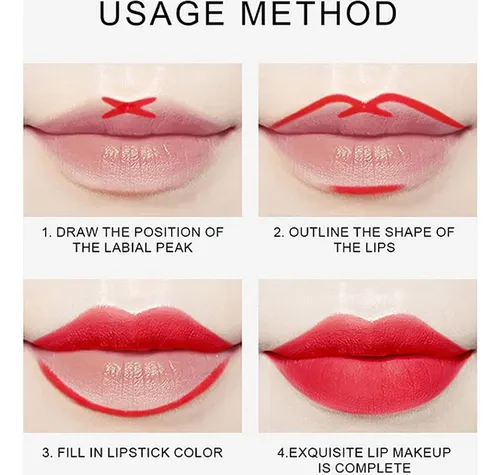 USAGE METHOD

1. DRAW THE POSITION OF THE LABIAL PEAK

2. OUTLINE THE SHAPE OF THE LIPS

3. FILL IN LIPSTICK COLOR

4.EXQUISITE LIP MAKEUP IS COMPLETE