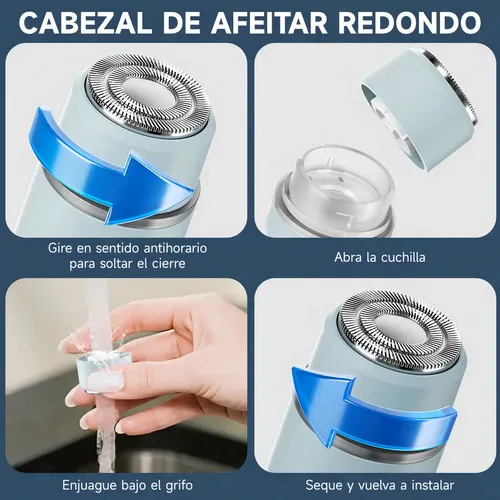 CABEZAL DE AFEITAR REDONDO

Gire en sentido antihorario para soltar el cierre

Abra la cuchilla

Enjuague bajo el grifo

Seque y vuelva a instalar