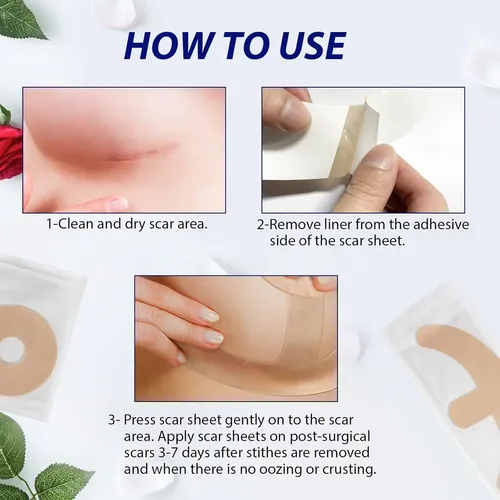 HOW TO USE

1-Clean and dry scar area.

2-Remove liner from the adhesive side of the scar sheet.

3- Press scar sheet gently on to the scar area. Apply scar sheets on post-surgical scars 3-7 days after stithes are removed and when there is no oozing or crusting.