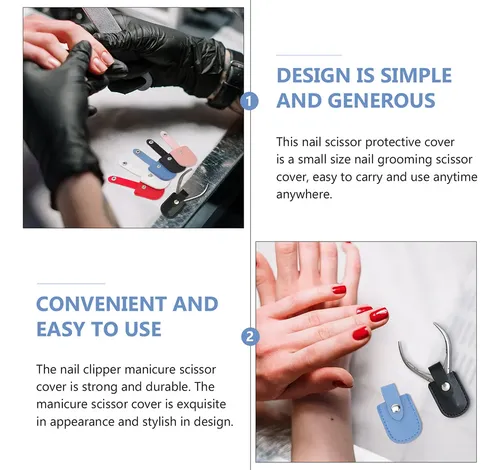 1

DESIGN IS SIMPLE AND GENEROUS

This nail scissor protective cover is a small size nail grooming scissor cover, easy to carry and use anytime anywhere.

CONVENIENT AND EASY TO USE

2

The nail clipper manicure scissor cover is strong and durable. The manicure scissor cover is exquisite in appearance and stylish in design.