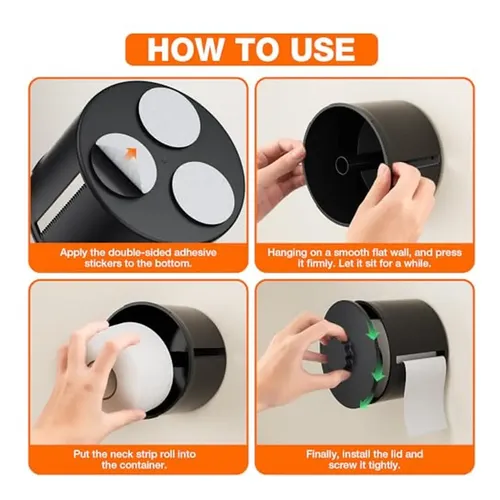 HOW TO USE

Apply the double-sided adhesive stickers to the bottom.

Hanging on a smooth flat wall, and press it firmly. Let it sit for a while.

Put the neck strip roll into the container.

Finally, install the lid and screw it tightly.