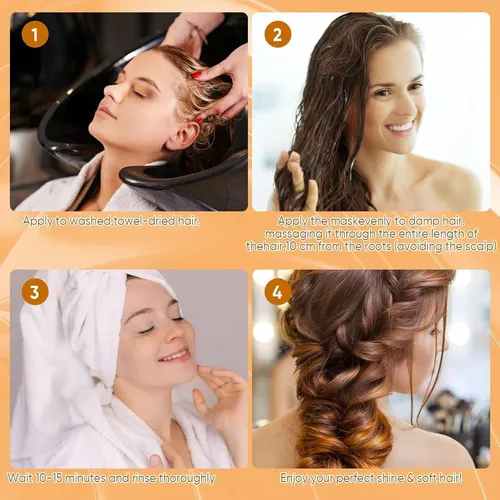 1

Apply to washed,towel-dried hair.

2

Apply the maskevenly to damp hair. massaging it through the entire length of thehair,10 cm from the roots (avoiding the scalp)

3

Wait 10-15 minutes and rinse thoroughly

4

Enjoy your perfect shine & soft hair!