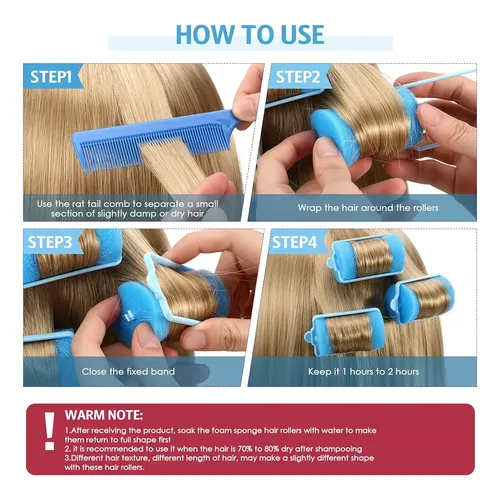 HOW TO USE

STEP1

Use the rat tail comb to separate a small section of slightly damp or dry hair

STEP2

Wrap the hair around the rollers

STEP3

Close the fixed band

STEP4

Keep it 1 hours to 2 hours

!

WARM NOTE:

1.After receiving the product, soak the foam sponge hair rollers with water to make them return to full shape first
2. it is recommended to use it when the hair is 70% to 80% dry after shampooing
3.Different hair texture, different length of hair, may make a slightly different shape with these hair rollers.