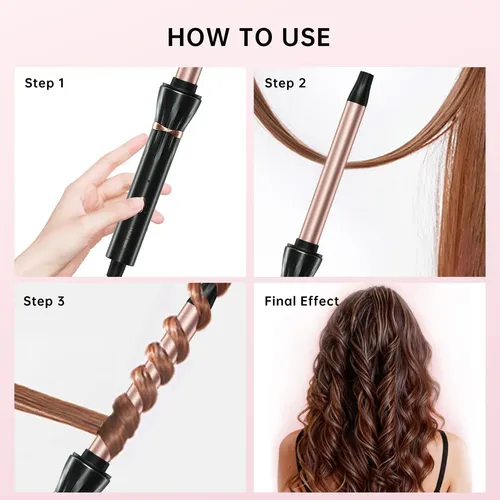 HOW TO USE

Step 1

Step 2

Step 3

Final Effect