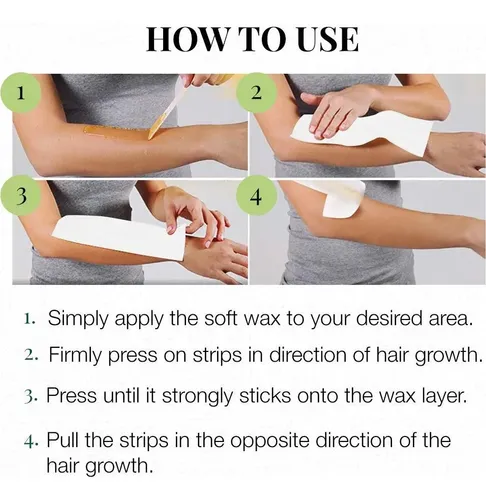 HOW TO USE

1

2

3

4

1. Simply apply the soft wax to your desired area.

2. Firmly press on strips in direction of hair growth.

3. Press until it strongly sticks onto the wax layer.

4. Pull the strips in the opposite direction of the hair growth.