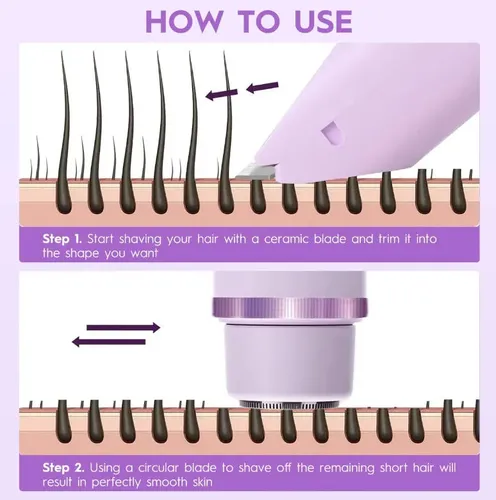 HOW TO USE

Step 1. Start shaving your hair with a ceramic blade and trim it into the shape you want

Step 2. Using a circular blade to shave off the remaining short hair will result in perfectly smooth skin