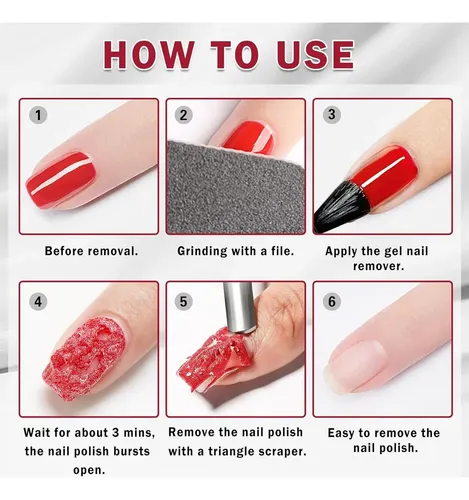 HOW TO USE

1

Before removal.

2

Grinding with a file.

3

Apply the gel nail remover.

4

Wait for about 3 mins, the nail polish bursts open.

5

Remove the nail polish with a triangle scraper.

6

Easy to remove the nail polish.