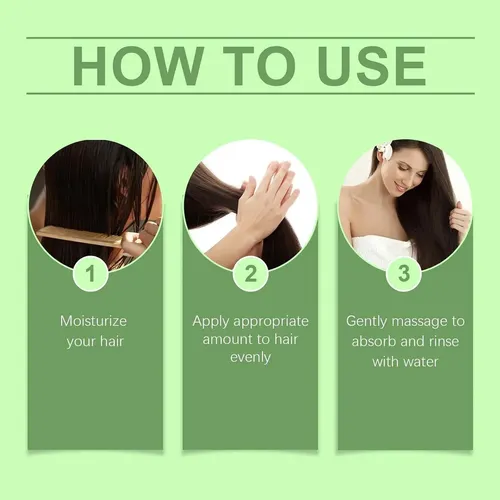 HOW TO USE

1

Moisturize your hair

2

Apply appropriate amount to hair evenly

3

Gently massage to absorb and rinse with water