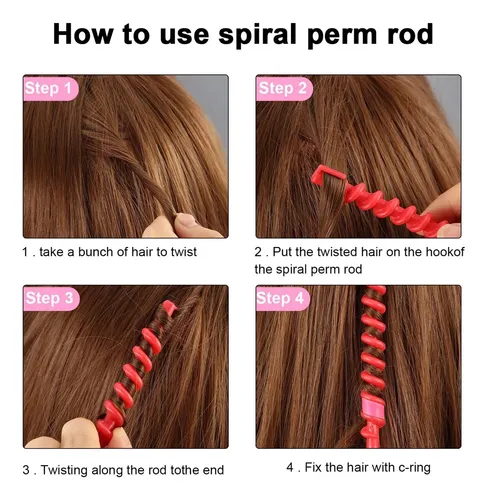 How to use spiral perm rod

Step 1

1 . take a bunch of hair to twist

Step 2

2 . Put the twisted hair on the hookof the spiral perm rod

Step 3

3 . Twisting along the rod tothe end

Step 4

4 . Fix the hair with c-ring