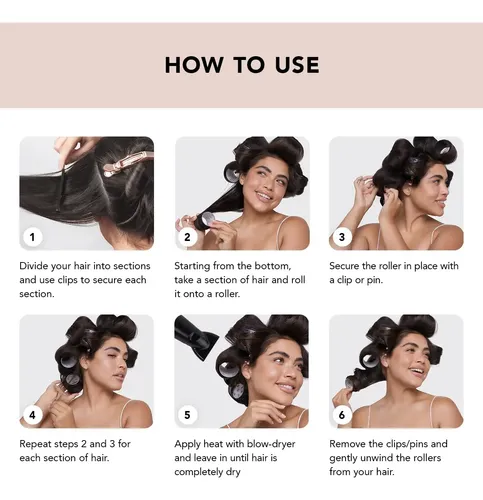 HOW TO USE

1

Divide your hair into sections and use clips to secure each section.

2

Starting from the bottom, take a section of hair and roll it onto a roller.

3

Secure the roller in place with a clip or pin.

4

Repeat steps 2 and 3 for each section of hair.

5

Apply heat with blow-dryer and leave in until hair is completely dry

6

Remove the clips/pins and gently unwind the rollers from your hair.