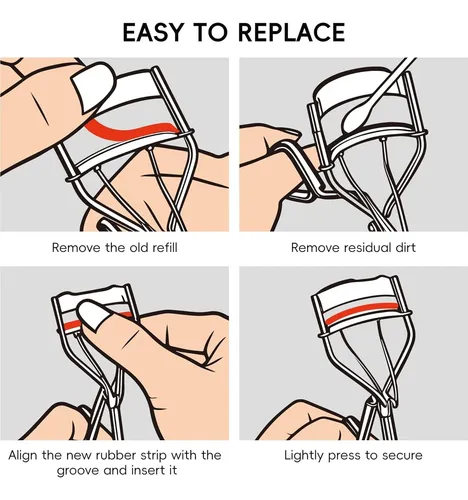 EASY TO REPLACE

Remove the old refill

Remove residual dirt

Align the new rubber strip with the groove and insert it

Lightly press to secure