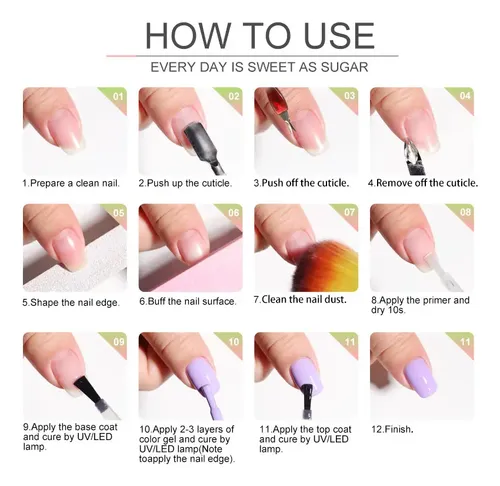 HOW TO USE

EVERY DAY IS SWEET AS SUGAR

01

1.Prepare a clean nail.

02

2.Push up the cuticle.

03

3.Push off the cuticle.

04

4.Remove off the cuticle.

05

5.Shape the nail edge.

06

6.Buff the nail surface.

07

7.Clean the nail dust.

08

8.Apply the primer and dry 10s.

09

9.Apply the base coat and cure by UV/LED lamp.

10

10.Apply 2-3 layers of color gel and cure by UV/LED lamp(Note toapply the nail edge).

11

11.Apply the top coat and cure by UV/LED lamp.

11

12.Finish.