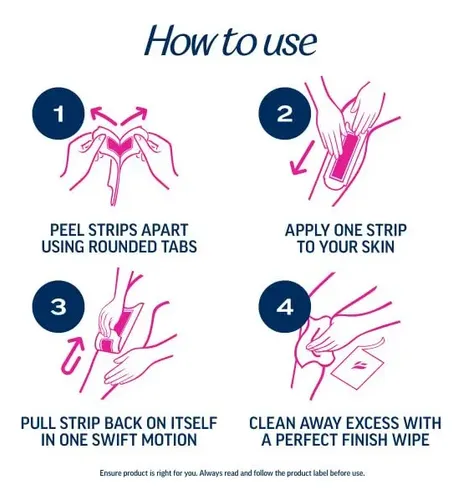 How to use

1

PEEL STRIPS APART USING ROUNDED TABS

2

APPLY ONE STRIP TO YOUR SKIN

3

PULL STRIP BACK ON ITSELF IN ONE SWIFT MOTION

4

CLEAN AWAY EXCESS WITH A PERFECT FINISH WIPE

Ensure product is right for you. Always read and follow the product label before use.