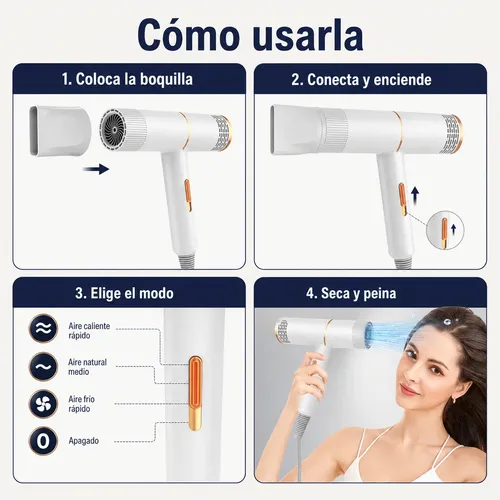 Cómo usarla

1. Coloca la boquilla

2. Conecta y enciende

3. Elige el modo

Aire caliente rápido

Aire natural medio

Aire frío rápido

O

Apagado

4. Seca y peina