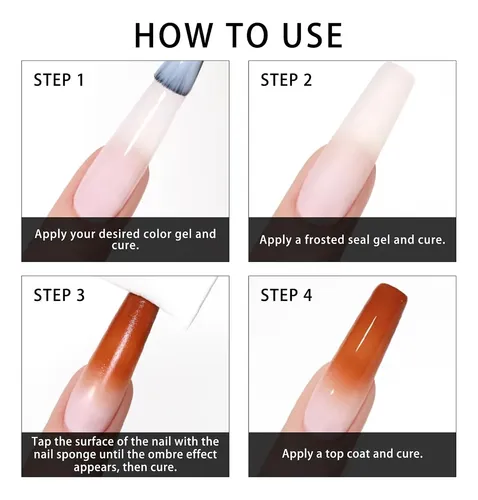 HOW TO USE

STEP 1

Apply your desired color gel and cure.

STEP 2

Apply a frosted seal gel and cure.

STEP 3

Tap the surface of the nail with the nail sponge until the ombre effect appears, then cure.

STEP 4

Apply a top coat and cure.