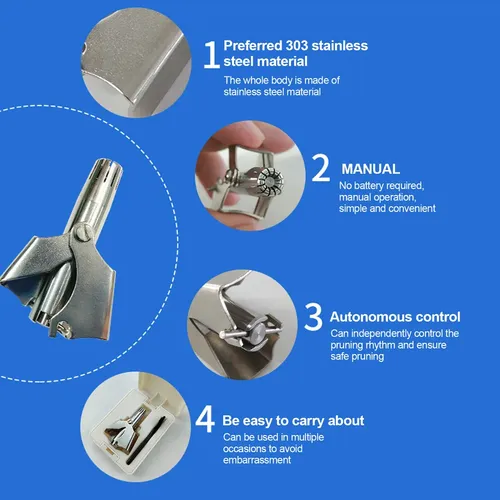 1 Preferred 303 stainless steel material

The whole body is made of stainless steel material

2 MANUAL

No battery required, manual operation, simple and convenient

3 Autonomous control

Can independently control the pruning rhythm and ensure safe pruning

4 Be easy to carry about

Can be used in multiple occasions to avoid embarrassment