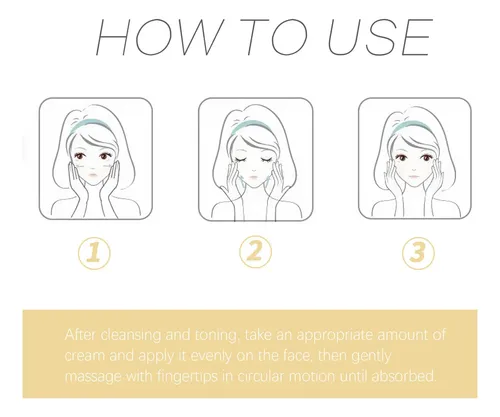 HOW TO USE

1

2

3

After cleansing and toning, take an appropriate amount of cream and apply it evenly on the face, then gently massage with fingertips in circular motion until absorbed.