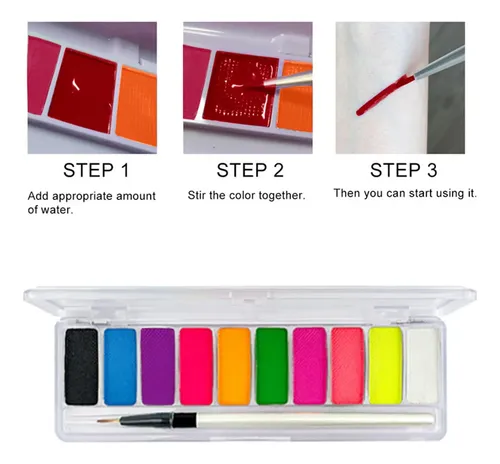 STEP 1
Add appropriate amount of water.

STEP 2
Stir the color together.

STEP 3
Then you can start using it.