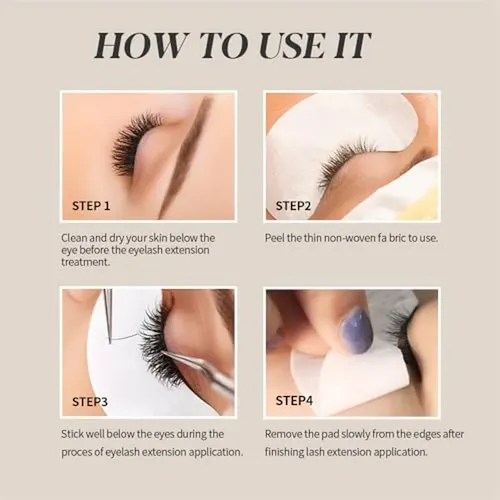 HOW TO USE IT

STEP 1

Clean and dry your skin below the eye before the eyelash extension treatment.

STEP2

Peel the thin non-woven fa bric to use.

STEP3

Stick well below the eyes during the proces of eyelash extension application.

STEP4

Remove the pad slowly from the edges after finishing lash extension application.