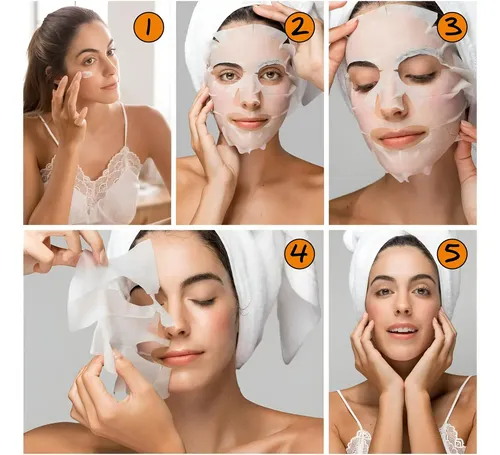 1
2
3
4
5