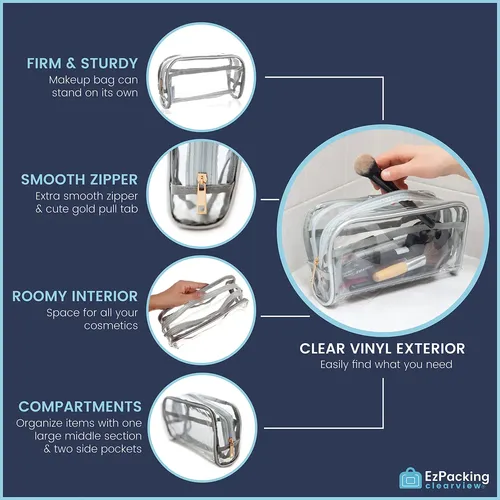 FIRM & STURDY
Makeup bag can stand on its own

SMOOTH ZIPPER
Extra smooth zipper & cute gold pull tab

ROOMY INTERIOR
Space for all your cosmetics

COMPARTMENTS
Organize items with one large middle section & two side pockets

CLEAR VINYL EXTERIOR
Easily find what you need

EzPacking
clearview