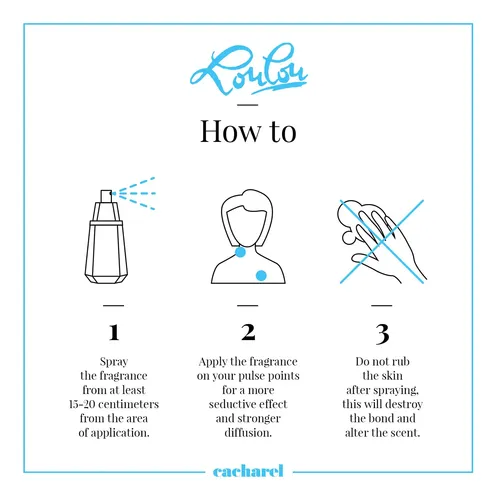 LouLou

How to

1

Spray the fragrance from at least 15-20 centimeters from the area of application.

2

Apply the fragrance on your pulse points for a more seductive effect and stronger diffusion.

3

Do not rub the skin after spraying, this will destroy the bond and alter the scent.

cacharel