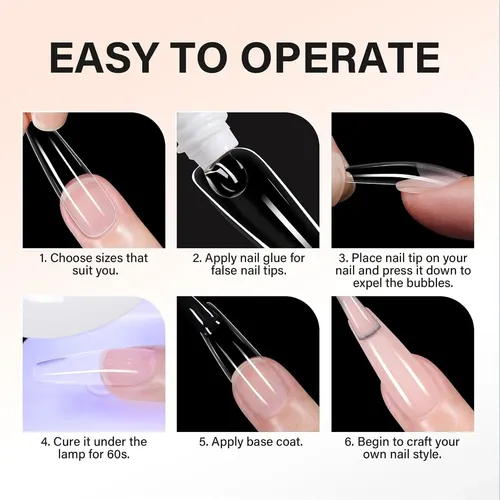 EASY TO OPERATE

1. Choose sizes that suit you.

2. Apply nail glue for false nail tips.

3. Place nail tip on your nail and press it down to expel the bubbles.

4. Cure it under the lamp for 60s.

5. Apply base coat.

6. Begin to craft your own nail style.