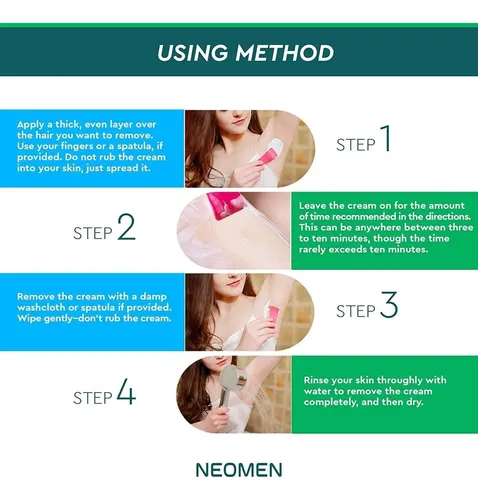 USING METHOD

Apply a thick, even layer over the hair you want to remove. Use your fingers or a spatula, if provided. Do not rub the cream into your skin, just spread it.

STEP 1

STEP 2

Leave the cream on for the amount of time recommended in the directions. This can be anywhere between three to ten minutes, though the time rarely exceeds ten minutes.

Remove the cream with a damp washcloth or spatula if provided. Wipe gently–don't rub the cream.

STEP 3

STEP 4

Rinse your skin throughly with water to remove the cream completely, and then dry.

NEOMEN