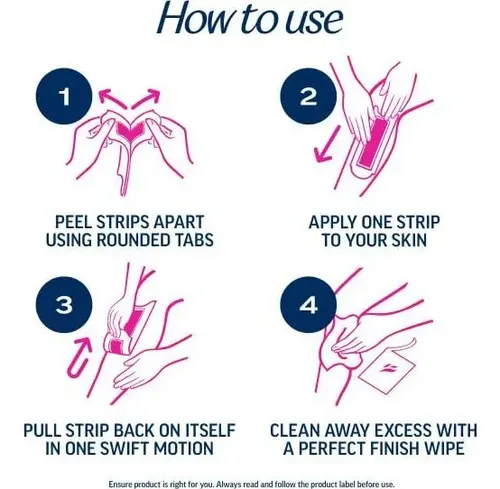 How to use

1

PEEL STRIPS APART USING ROUNDED TABS

2

APPLY ONE STRIP TO YOUR SKIN

3

PULL STRIP BACK ON ITSELF IN ONE SWIFT MOTION

4

CLEAN AWAY EXCESS WITH A PERFECT FINISH WIPE

Ensure product is right for you. Always read and follow the product label before use.