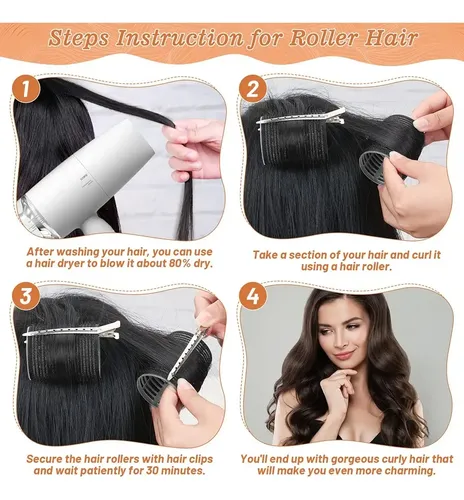 Steps Instruction for Roller Hair

1

After washing your hair, you can use a hair dryer to blow it about 80% dry.

2

Take a section of your hair and curl it using a hair roller.

3

Secure the hair rollers with hair clips and wait patiently for 30 minutes.

4

You'll end up with gorgeous curly hair that will make you even more charming.