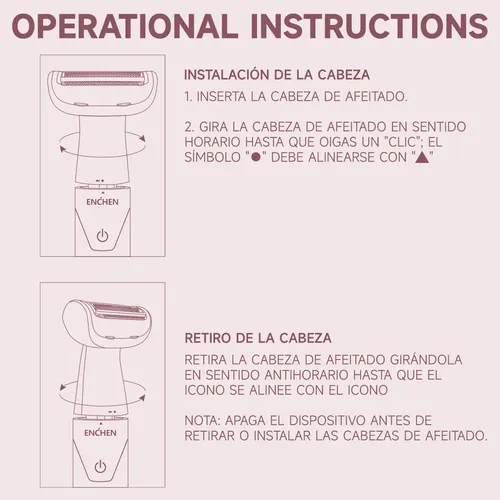 OPERATIONAL INSTRUCTIONS

ENCHEN

INSTALACIÓN DE LA CABEZA

1. INSERTA LA CABEZA DE AFEITADO.

2. GIRA LA CABEZA DE AFEITADO EN SENTIDO HORARIO HASTA QUE OIGAS UN "CLIC"; EL SÍMBOLO "●" DEBE ALINEARSE CON "▲"

ENCHEN

RETIRO DE LA CABEZA

RETIRA LA CABEZA DE AFEITADO GIRÁNDOLA EN SENTIDO ANTIHORARIO HASTA QUE EL ICONO SE ALINEE CON EL ICONO

NOTA: APAGA EL DISPOSITIVO ANTES DE RETIRAR O INSTALAR LAS CABEZAS DE AFEITADO.