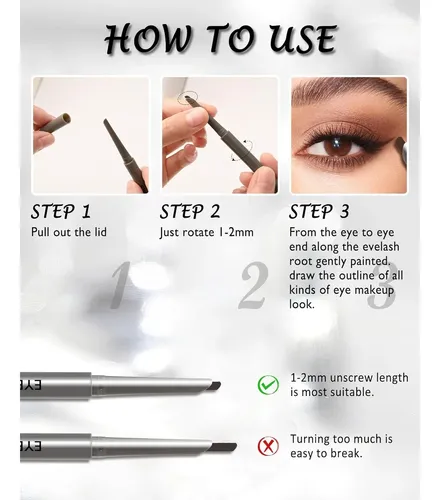 HOW TO USE

STEP 1
Pull out the lid

STEP 2
Just rotate 1-2mm

STEP 3
From the eye to eye end along the evelash root gently painted. draw the outline of all kinds of eye makeup look.

1 2 3

EYE

1-2mm unscrew length is most suitable.

EYE

Turning too much is easy to break.